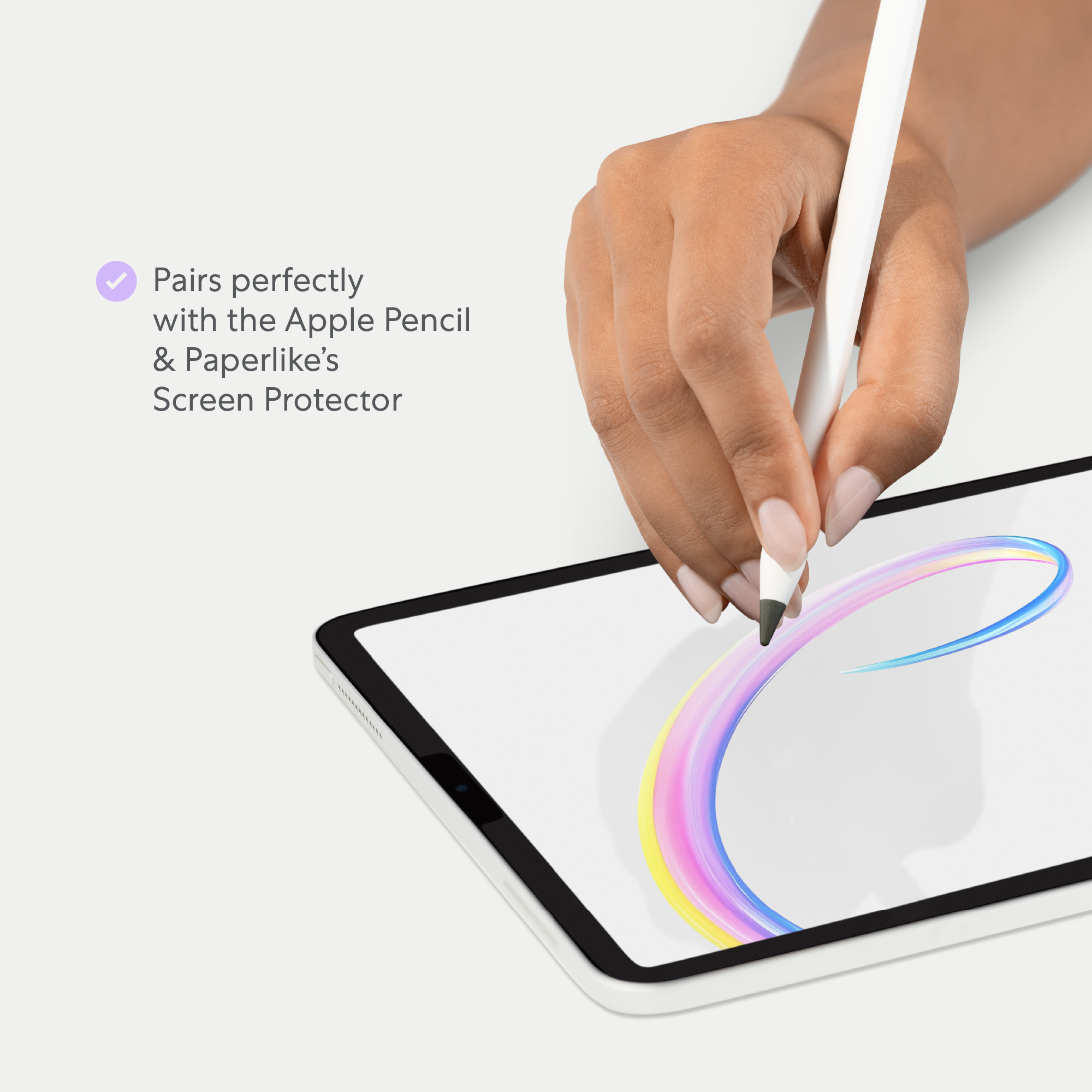 Pairs perfectly with the Apple Pencil & Paperlike’s Screen Protector