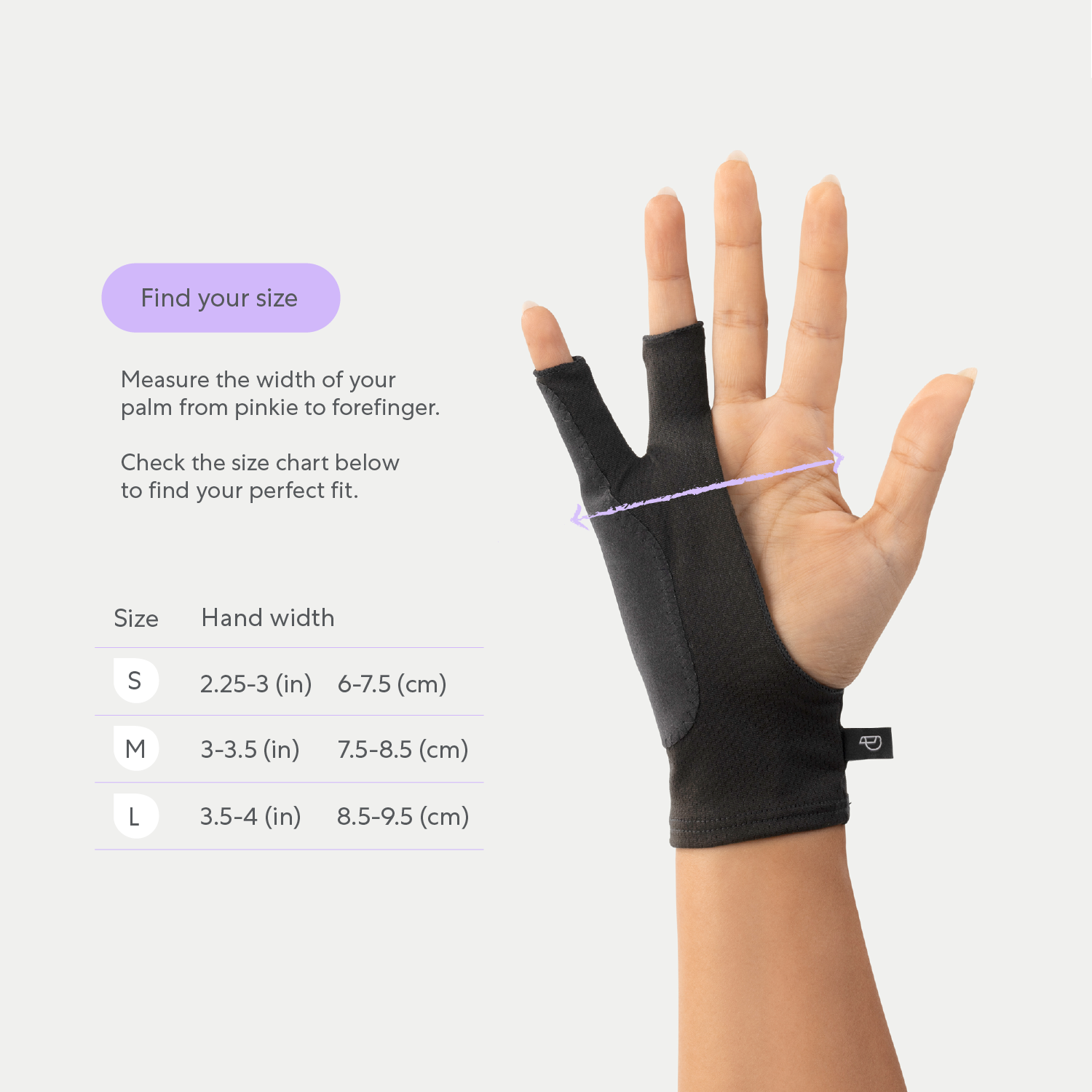 Find your size

Measure the width of your palm from pinkie to forefinger.

Check the size chart below to find your perfect fit.

| Size | Hand width | |
|---|---|---|
| S | 2.25-3 (in) | 6-7.5 (cm) |
| M | 3-3.5 (in) | 7.5-8.5 (cm) |
| L | 3.5-4 (in) | 8.5-9.5 (cm) |